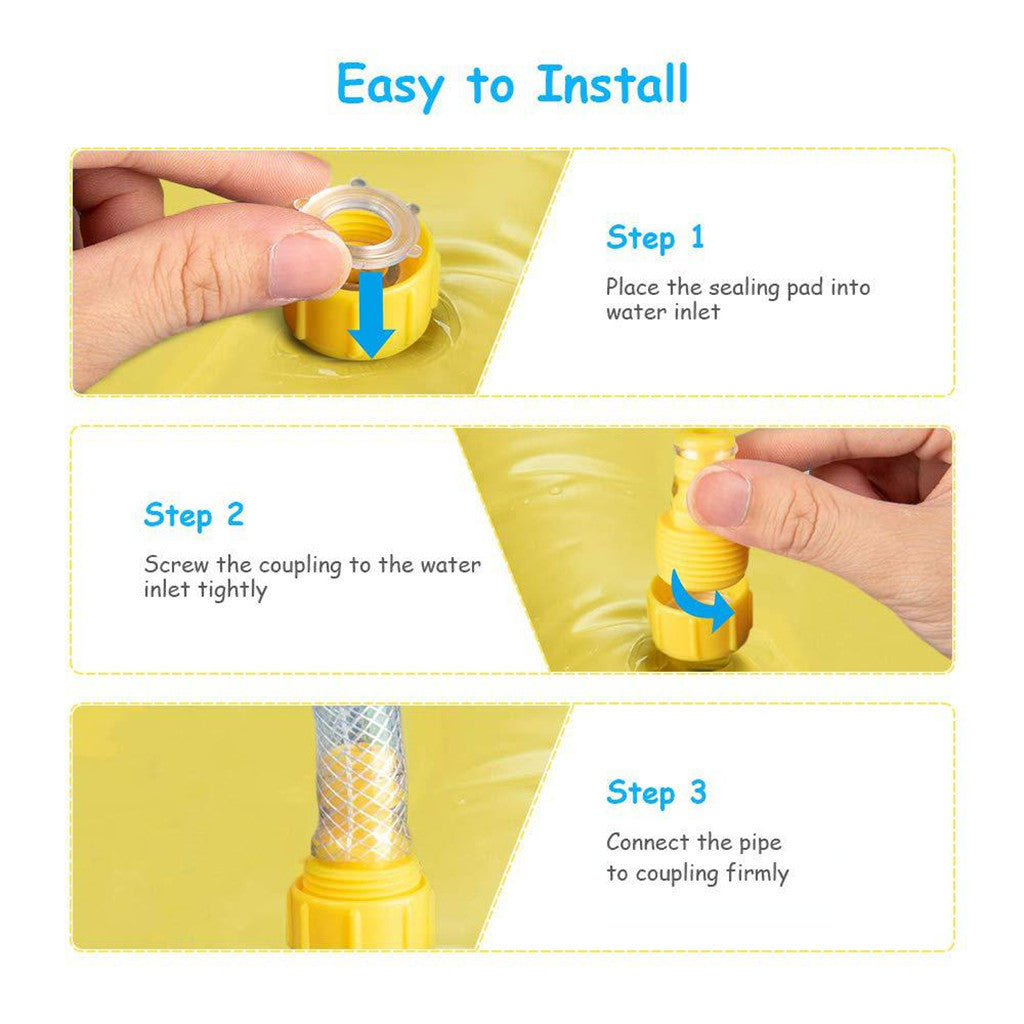 Easy to Install

Step 1

Place the sealing pad into water inlet

Step 2

Screw the coupling to the water inlet tightly

Step 3

Connect the pipe to coupling firmly